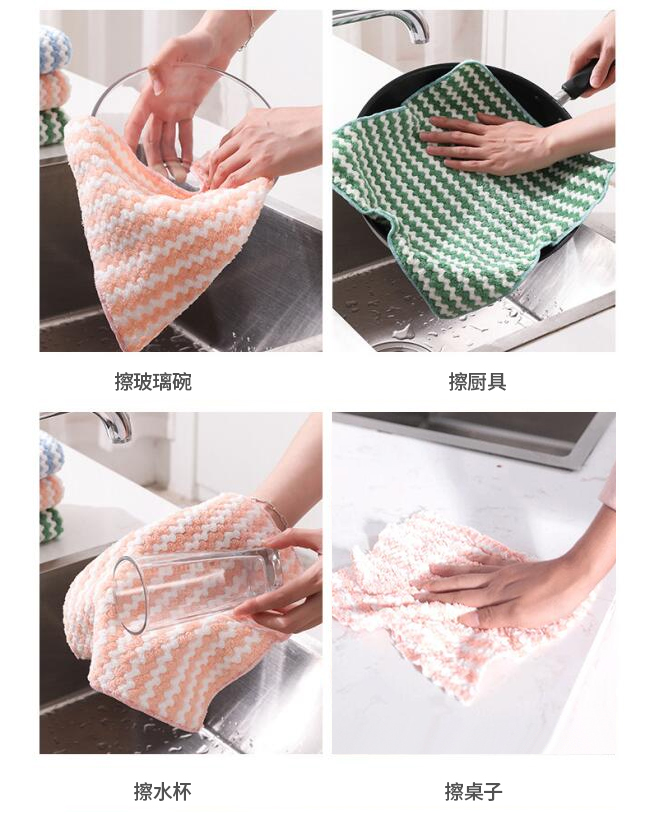 擦玻璃碗

擦厨具

擦水杯

擦桌子