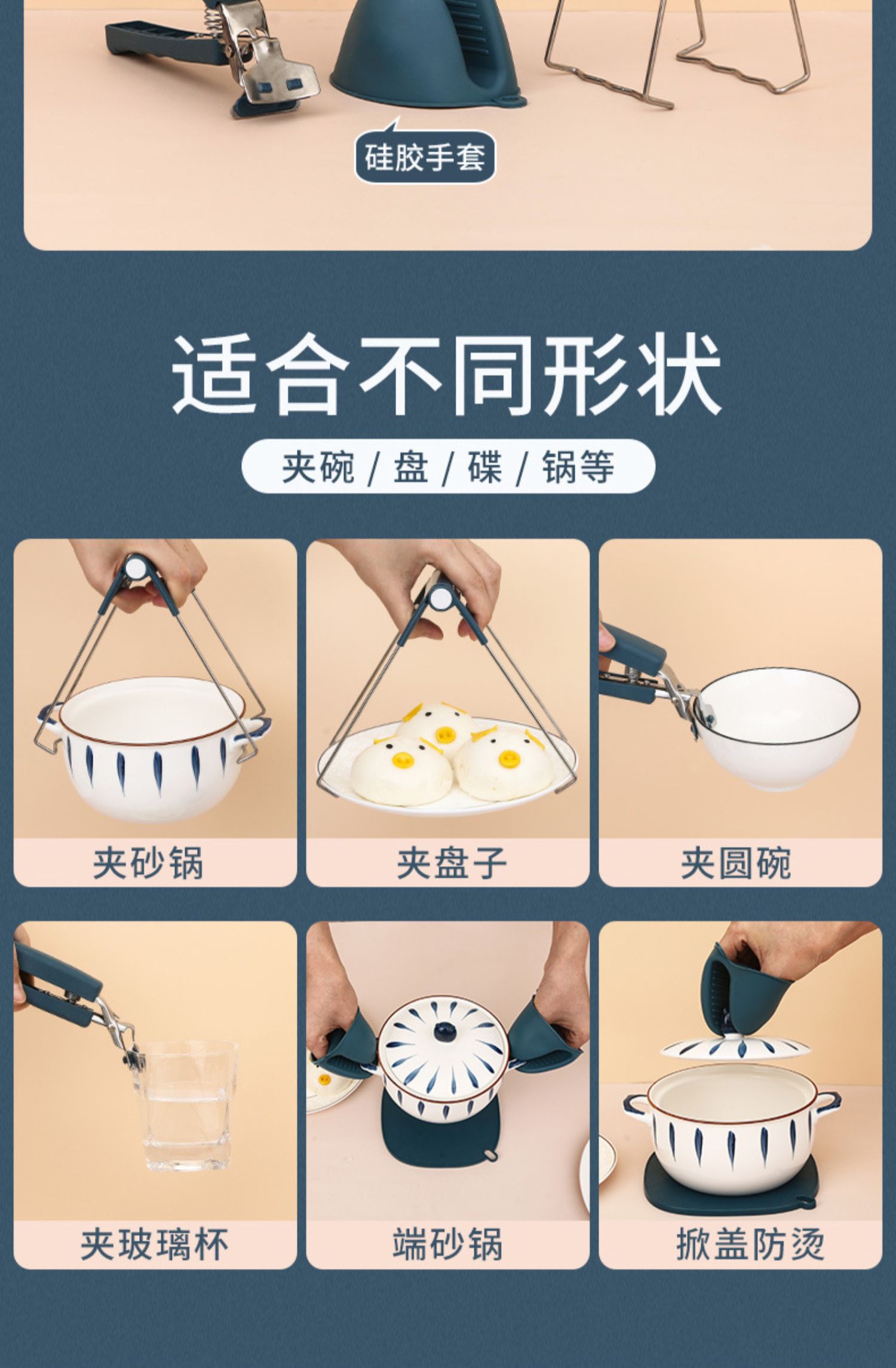 硅胶手套

适合不同形状

夹碗 / 盘 / 碟 / 锅等

夹砂锅

夹盘子

夹圆碗

夹玻璃杯

端砂锅

掀盖防烫